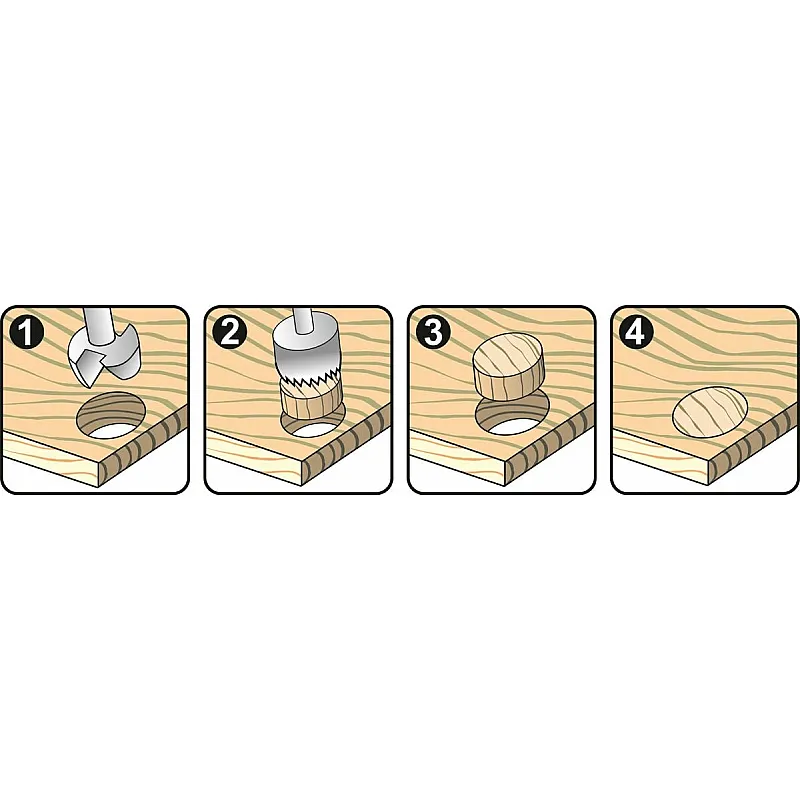 1

2

3

4