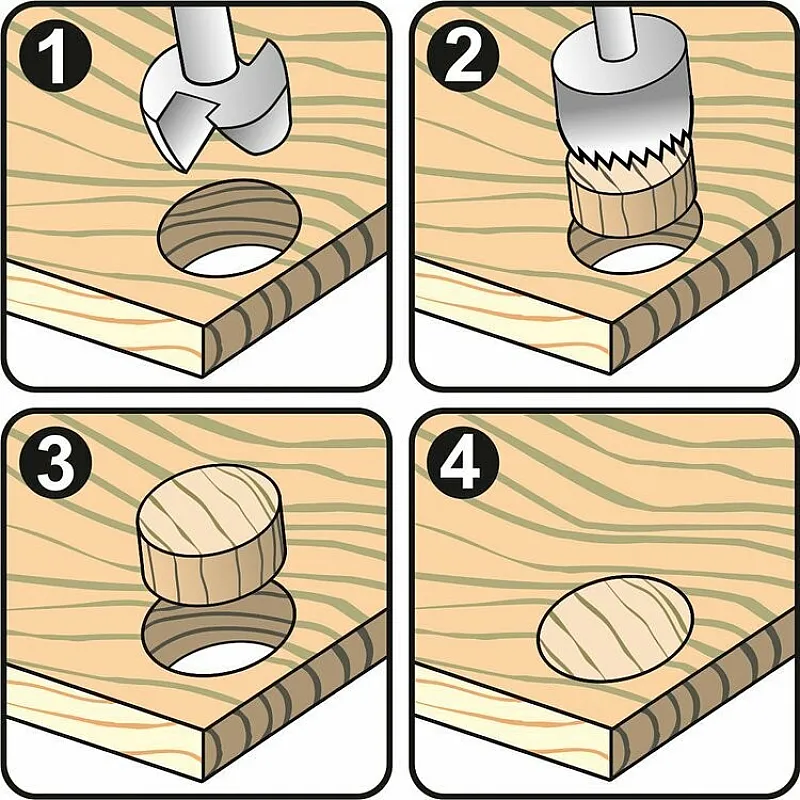 1

2

3

4