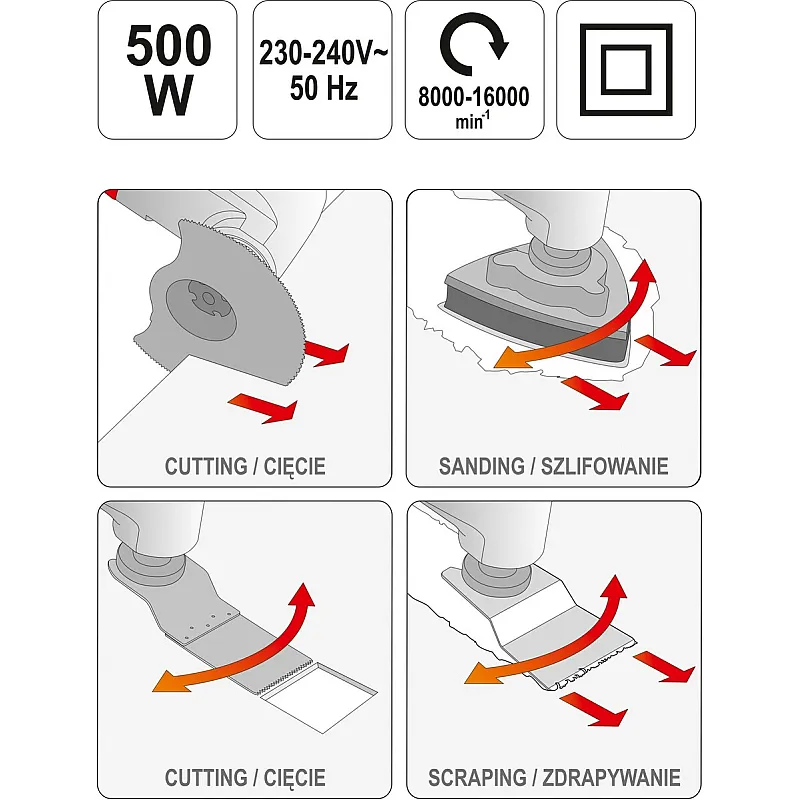 500 W

230-240V~ 50 Hz

8000-16000 $min^{-1}$

CUTTING / CIĘCIE

SANDING / SZLIFOWANIE

CUTTING / CIĘCIE

SCRAPING / ZDRAPYWANIE