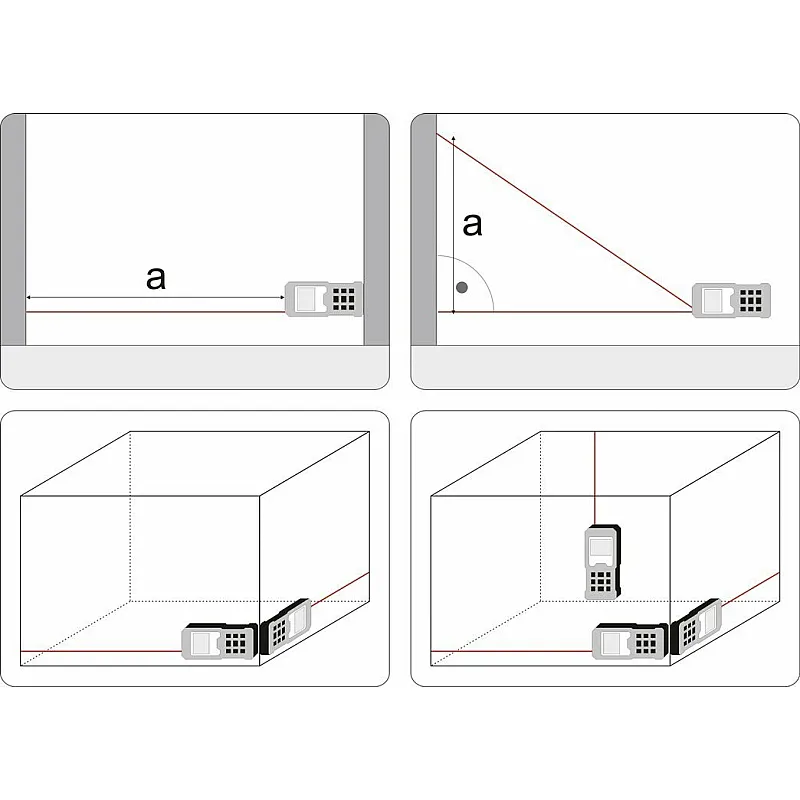 a

a